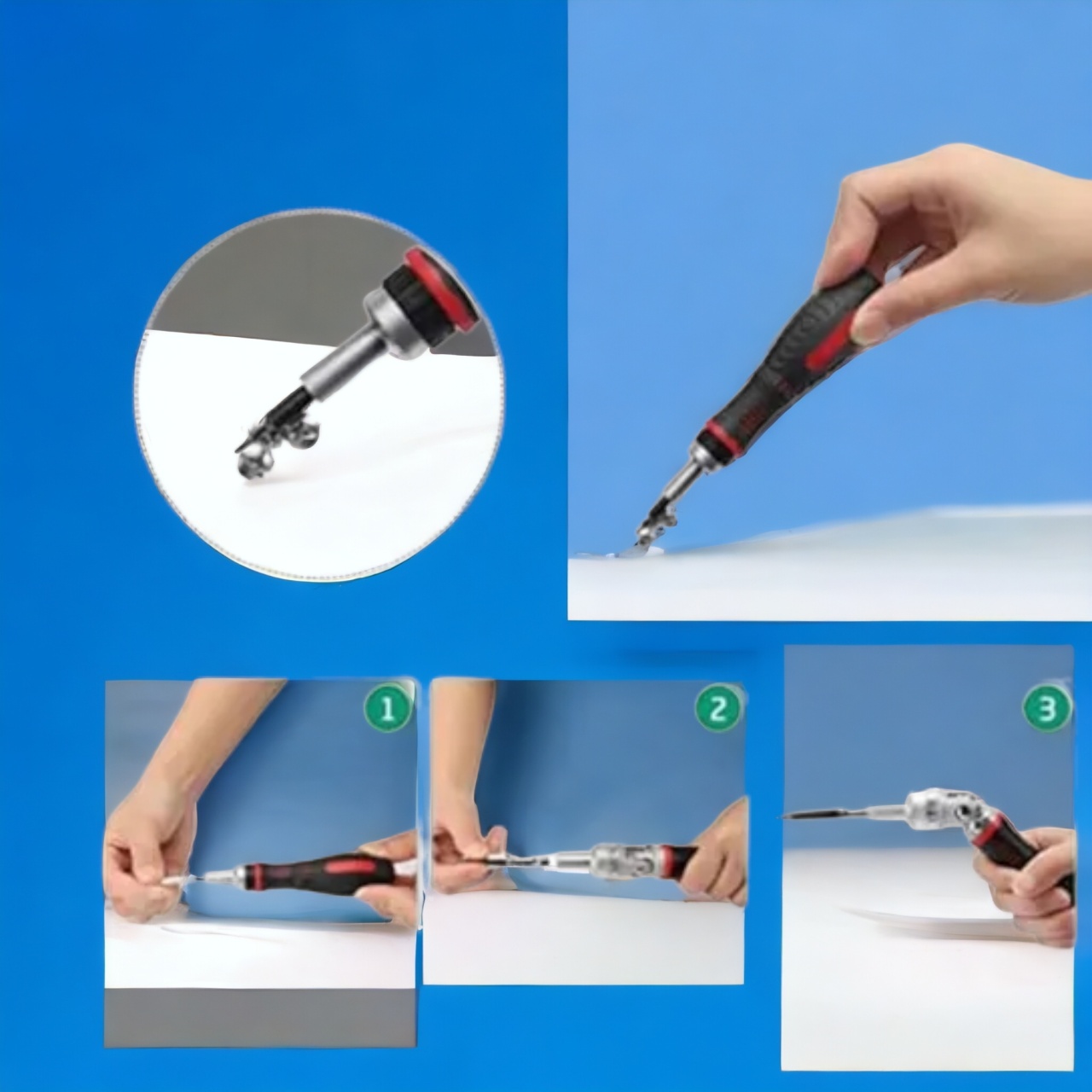 1

2

3